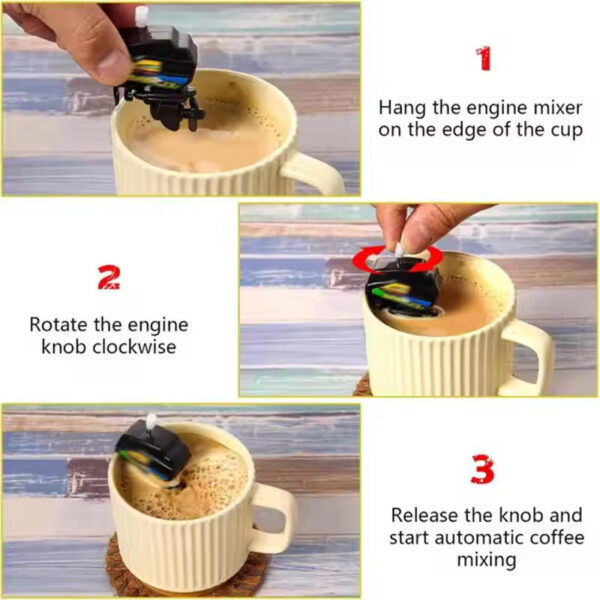 1

Hang the engine mixer on the edge of the cup

2

Rotate the engine knob clockwise

3

Release the knob and start automatic coffee mixing